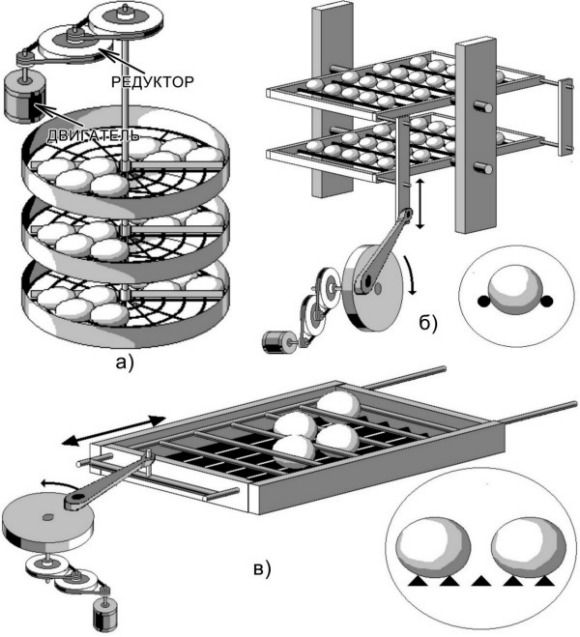 РЕДУКТОР
ДВИГАТЕЛЬ
а)
б)
в)